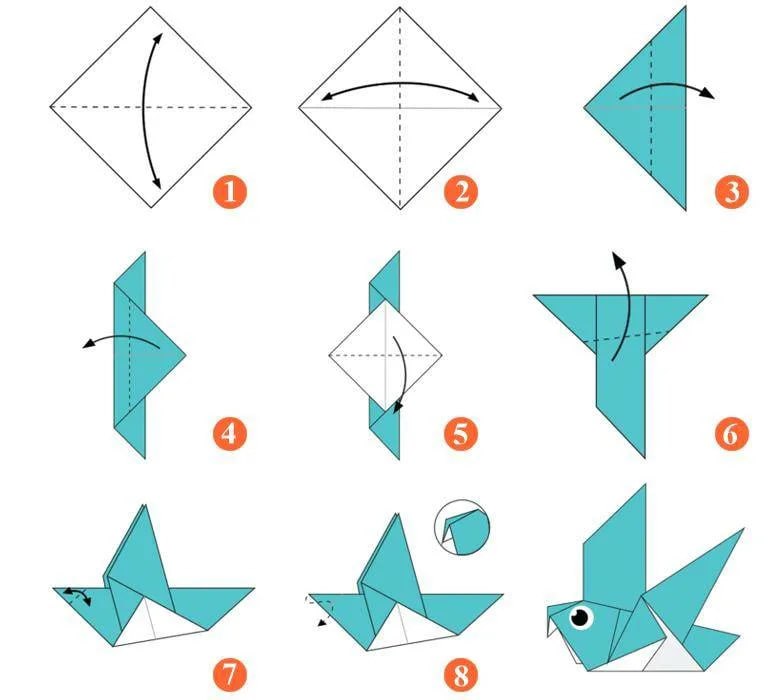 1
2
3
4
5
6
7
8